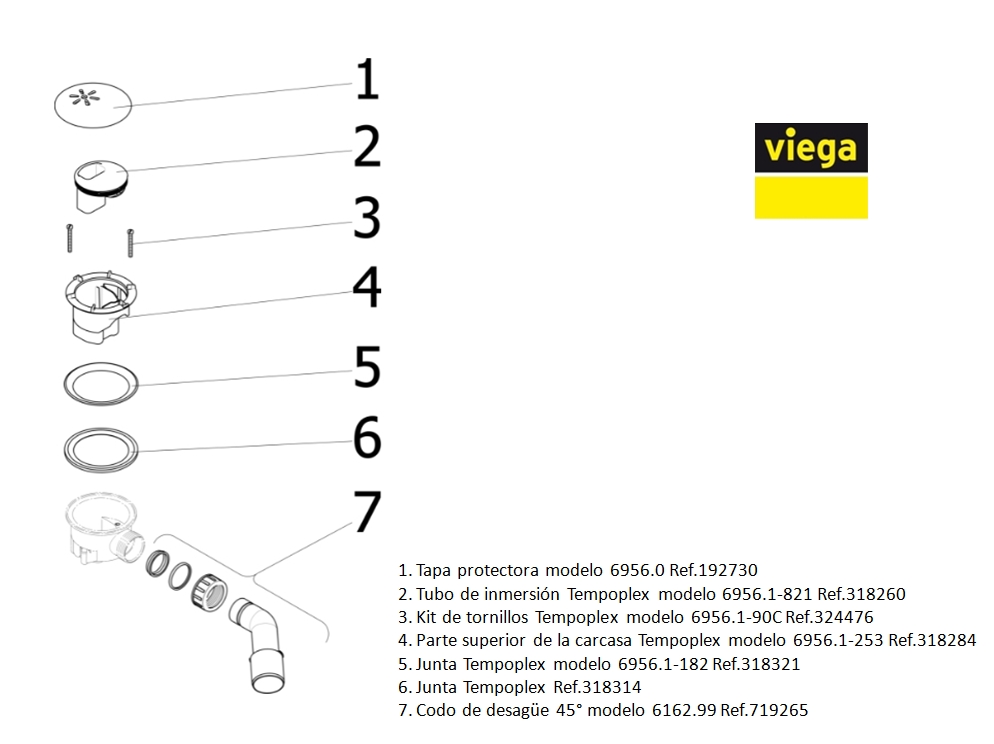 1
2
3
4
5
6
7

viega

1. Tapa protectora modelo 6956.0 Ref.192730
2. Tubo de inmersión Tempoplex modelo 6956.1-821 Ref.318260
3. Kit de tornillos Tempoplex modelo 6956.1-90C Ref.324476
4. Parte superior de la carcasa Tempoplex modelo 6956.1-253 Ref.318284
5. Junta Tempoplex modelo 6956.1-182 Ref.318321
6. Junta Tempoplex Ref.318314
7. Codo de desagüe 45° modelo 6162.99 Ref.719265